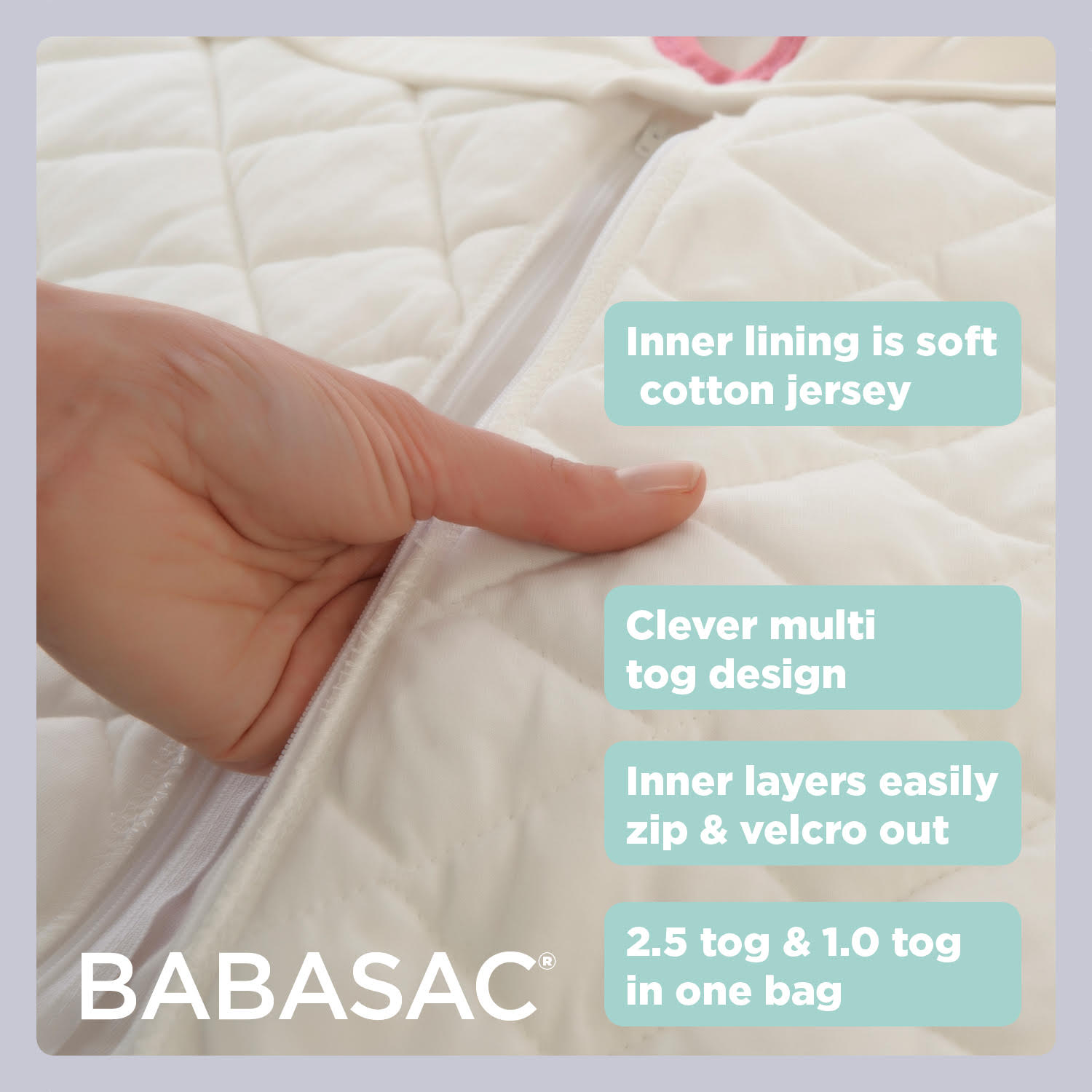 Inner lining is soft cotton jersey

Clever multi tog design

Inner layers easily zip & velcro out

2.5 tog & 1.0 tog in one bag

BABASAC®