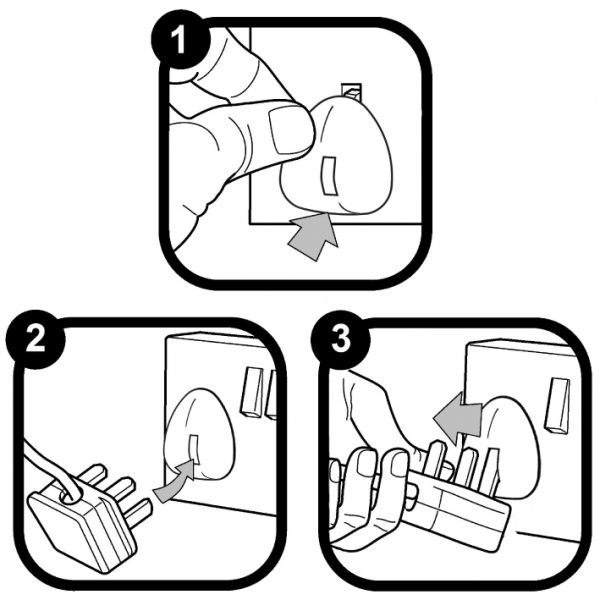 1

2

3